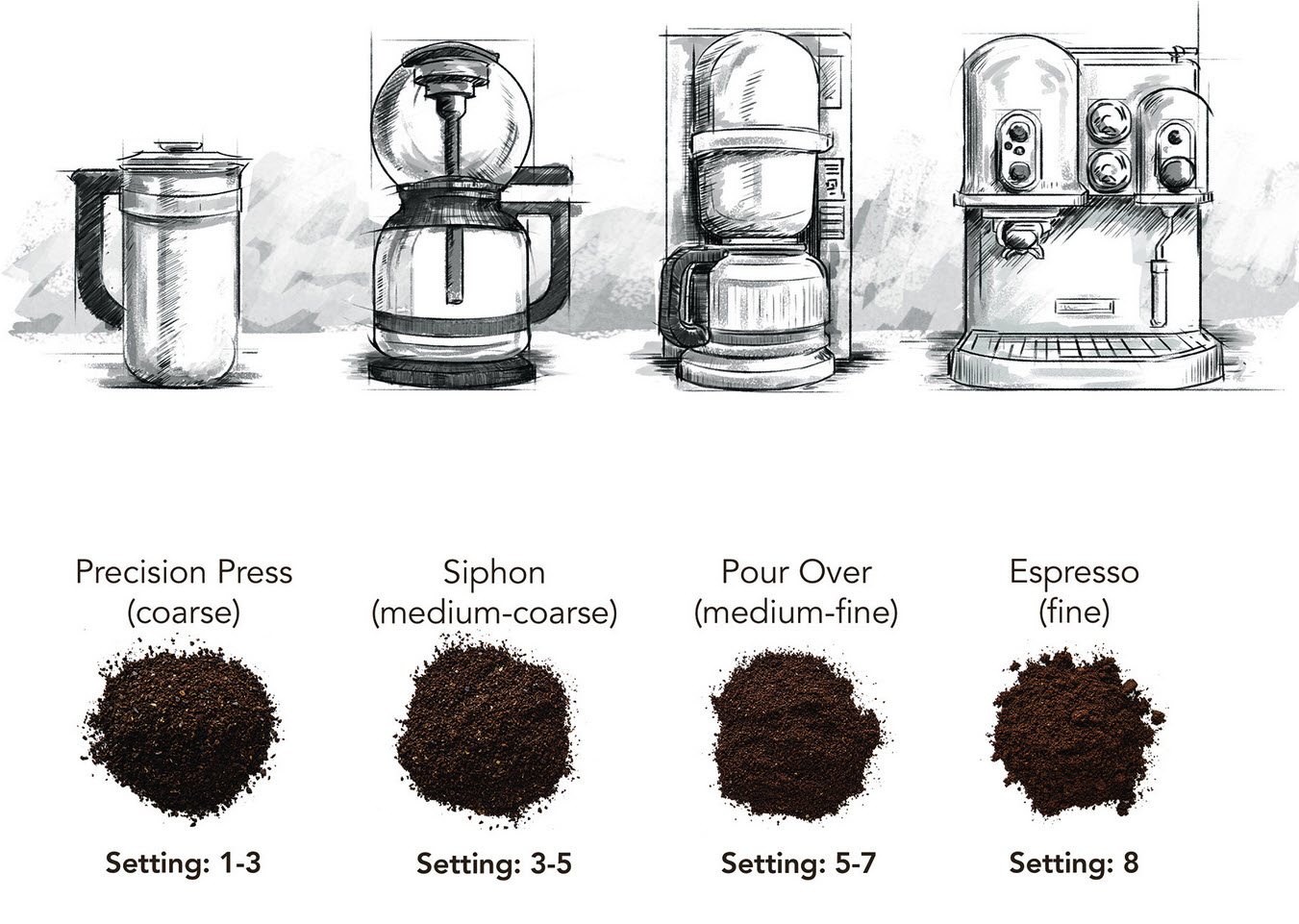 Precision Press
(coarse)

Setting: 1-3

Siphon
(medium-coarse)

Setting: 3-5

Pour Over
(medium-fine)

Setting: 5-7

Espresso
(fine)

Setting: 8