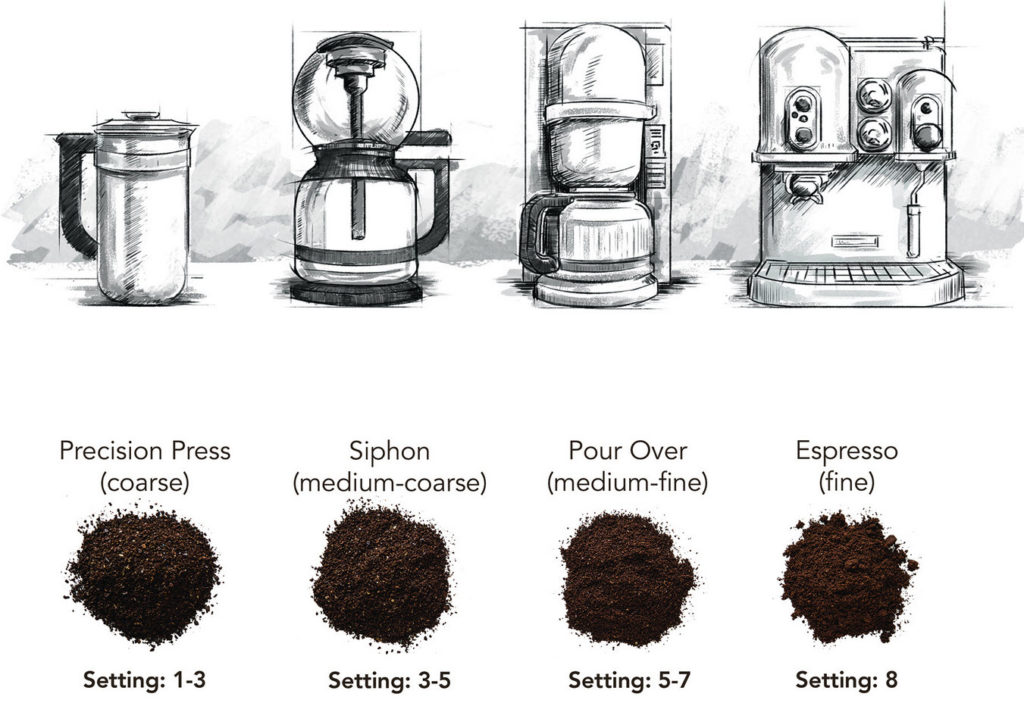 Precision Press
(coarse)

Setting: 1-3

Siphon
(medium-coarse)

Setting: 3-5

Pour Over
(medium-fine)

Setting: 5-7

Espresso
(fine)

Setting: 8